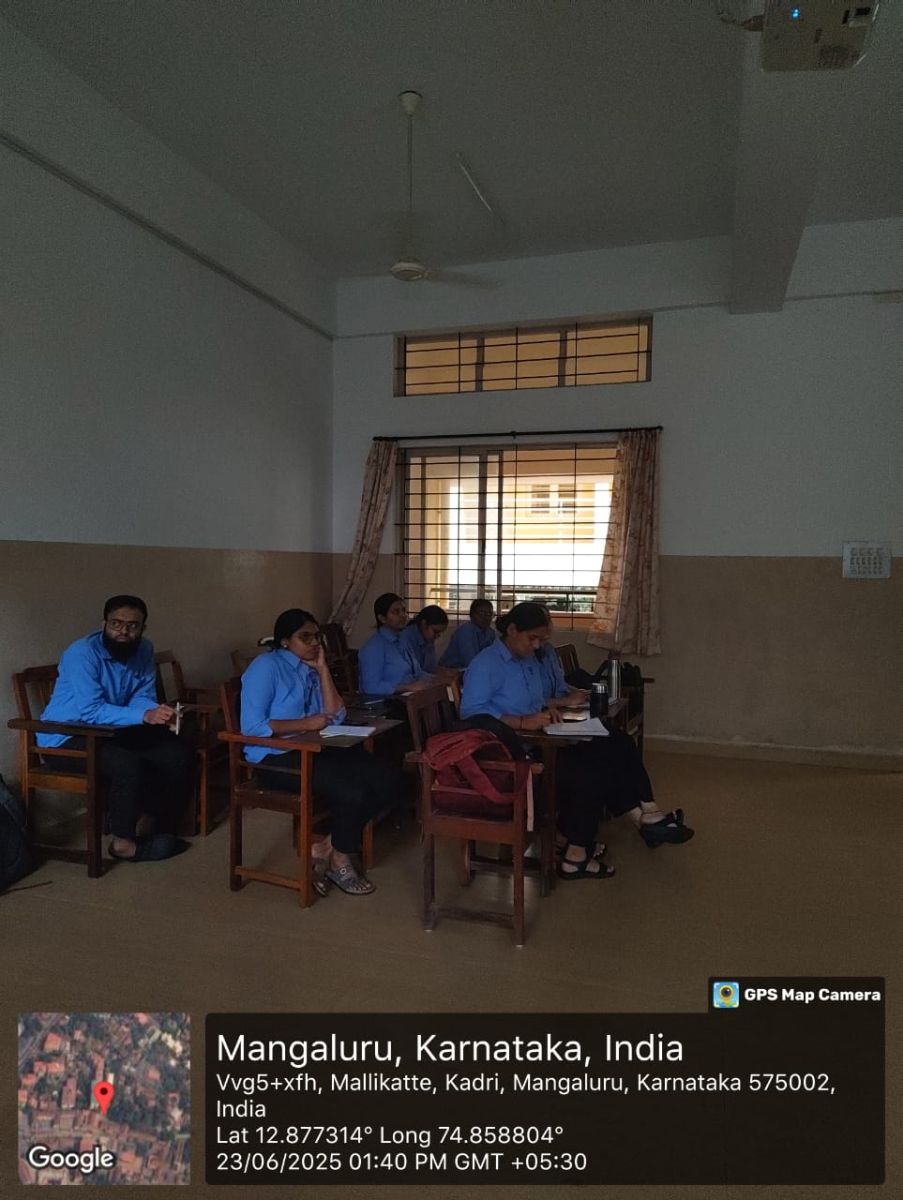 GPS Map Camera

Mangaluru, Karnataka, India
Vvg5+xfh, Mallikatte, Kadri, Mangaluru, Karnataka 575002, India
Lat 12.877314° Long 74.858804°
23/06/2025 01:40 PM GMT +05:30

Google